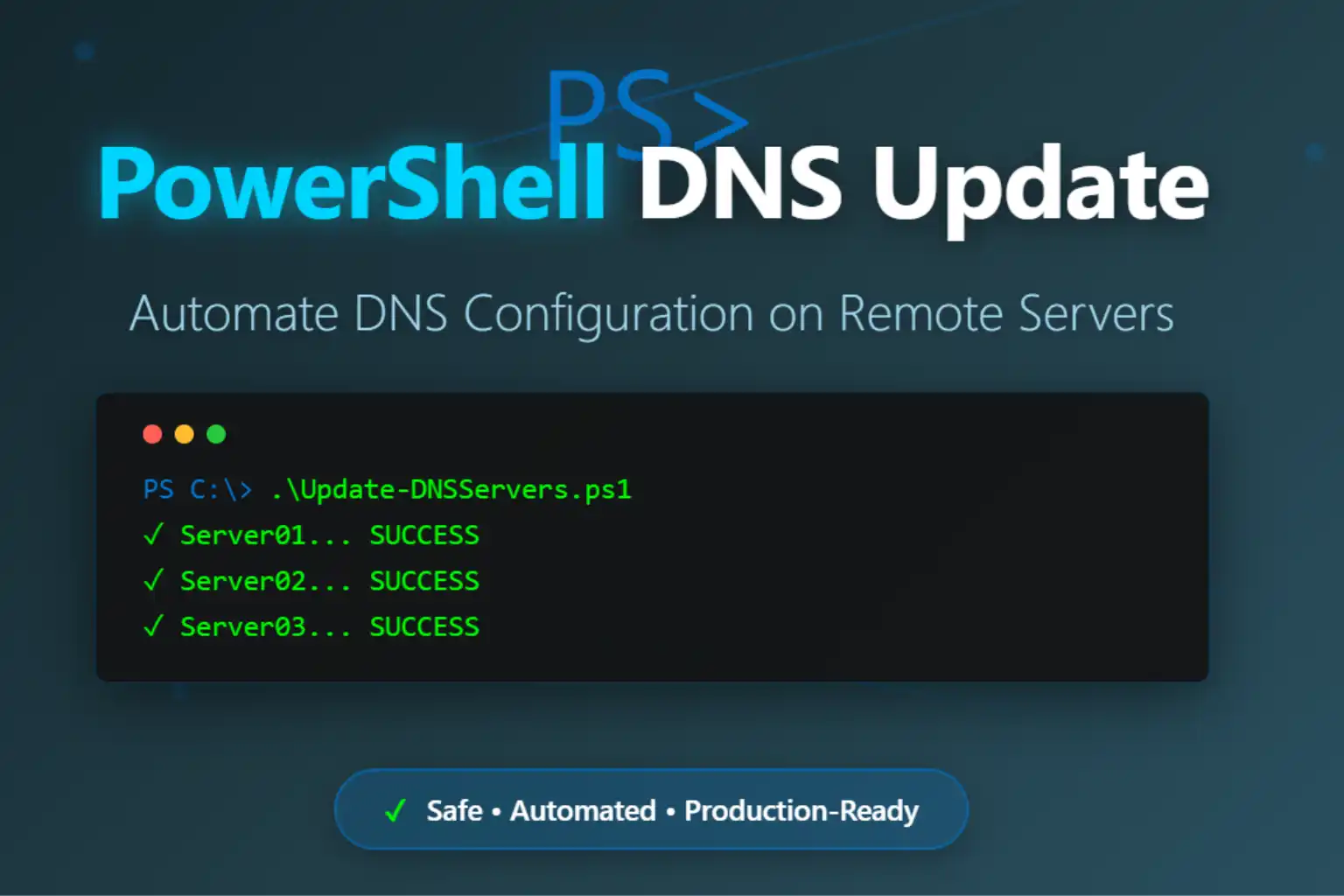 PS>

PowerShell DNS Update

Automate DNS Configuration on Remote Servers

PS C:\> .\Update-DNSServers.ps1
✓ Server01... SUCCESS
✓ Server02... SUCCESS
✓ Server03... SUCCESS

✓ Safe • Automated • Production-Ready